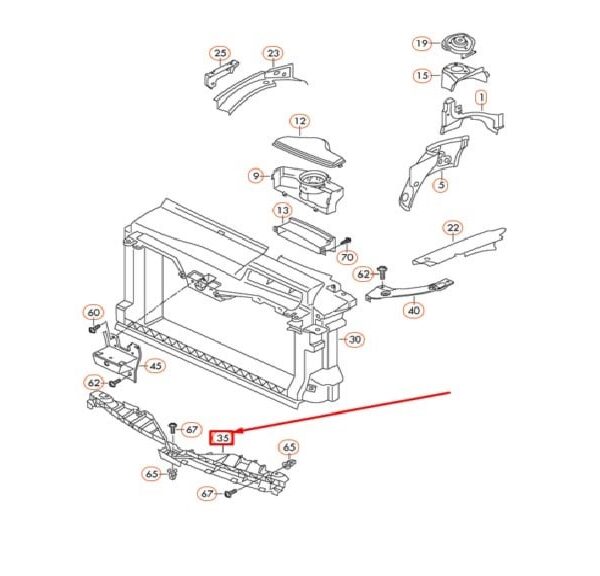 25
23
19
15
1
12
9
5
13
22
70
62
40
60
30
45
62
67
35
65
65
67